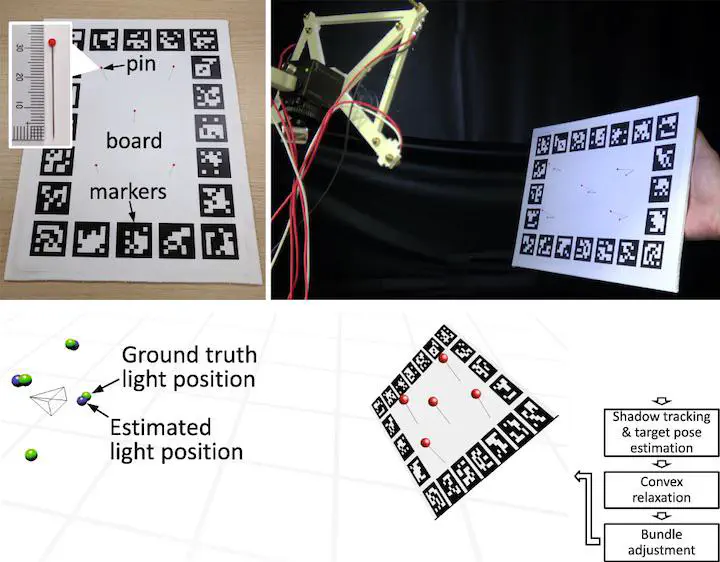 30
20
10
pin
board
markers

Ground truth light position
Estimated light position

Shadow tracking & target pose estimation
Convex relaxation
Bundle adjustment